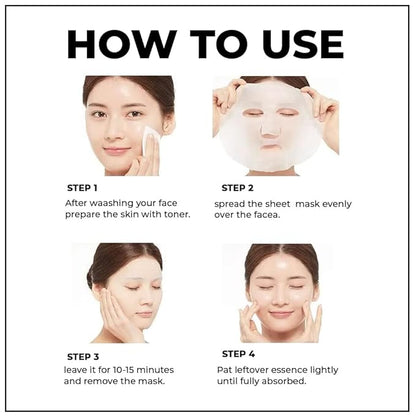 HOW TO USE

STEP 1

After waashing your face prepare the skin with toner.

STEP 2

spread the sheet mask evenly over the facea.

STEP 3

leave it for 10-15 minutes and remove the mask.

STEP 4

Pat leftover essence lightly until fully absorbed.