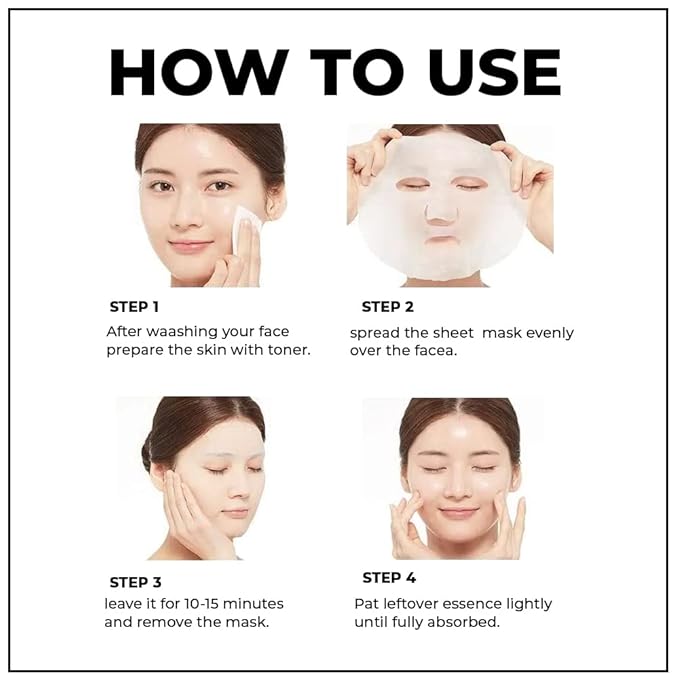 HOW TO USE

STEP 1
After waashing your face prepare the skin with toner.

STEP 2
spread the sheet mask evenly over the facea.

STEP 3
leave it for 10-15 minutes and remove the mask.

STEP 4
Pat leftover essence lightly until fully absorbed.